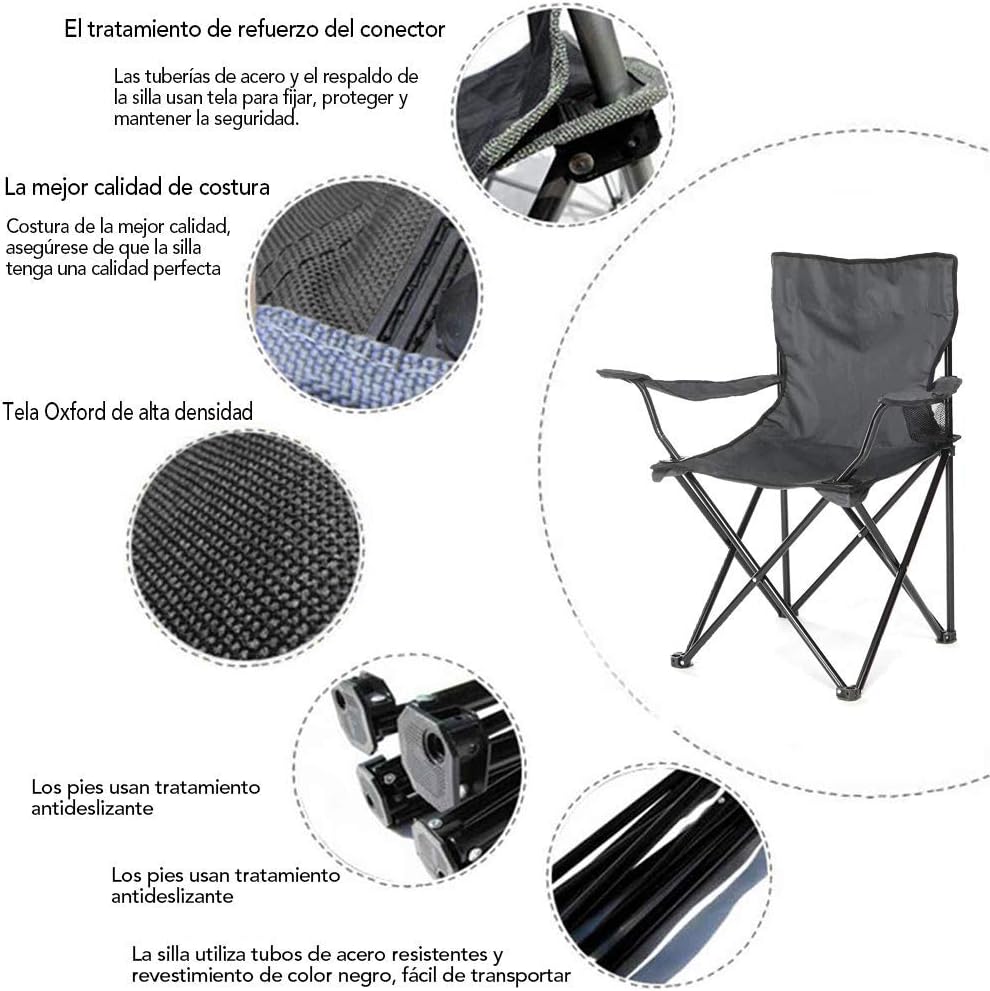 El tratamiento de refuerzo del conector

Las tuberías de acero y el respaldo de la silla usan tela para fijar, proteger y mantener la seguridad.

La mejor calidad de costura

Costura de la mejor calidad, asegúrese de que la silla tenga una calidad perfecta

Tela Oxford de alta densidad

Los pies usan tratamiento antideslizante

Los pies usan tratamiento antideslizante

La silla utiliza tubos de acero resistentes y revestimiento de color negro, fácil de transportar